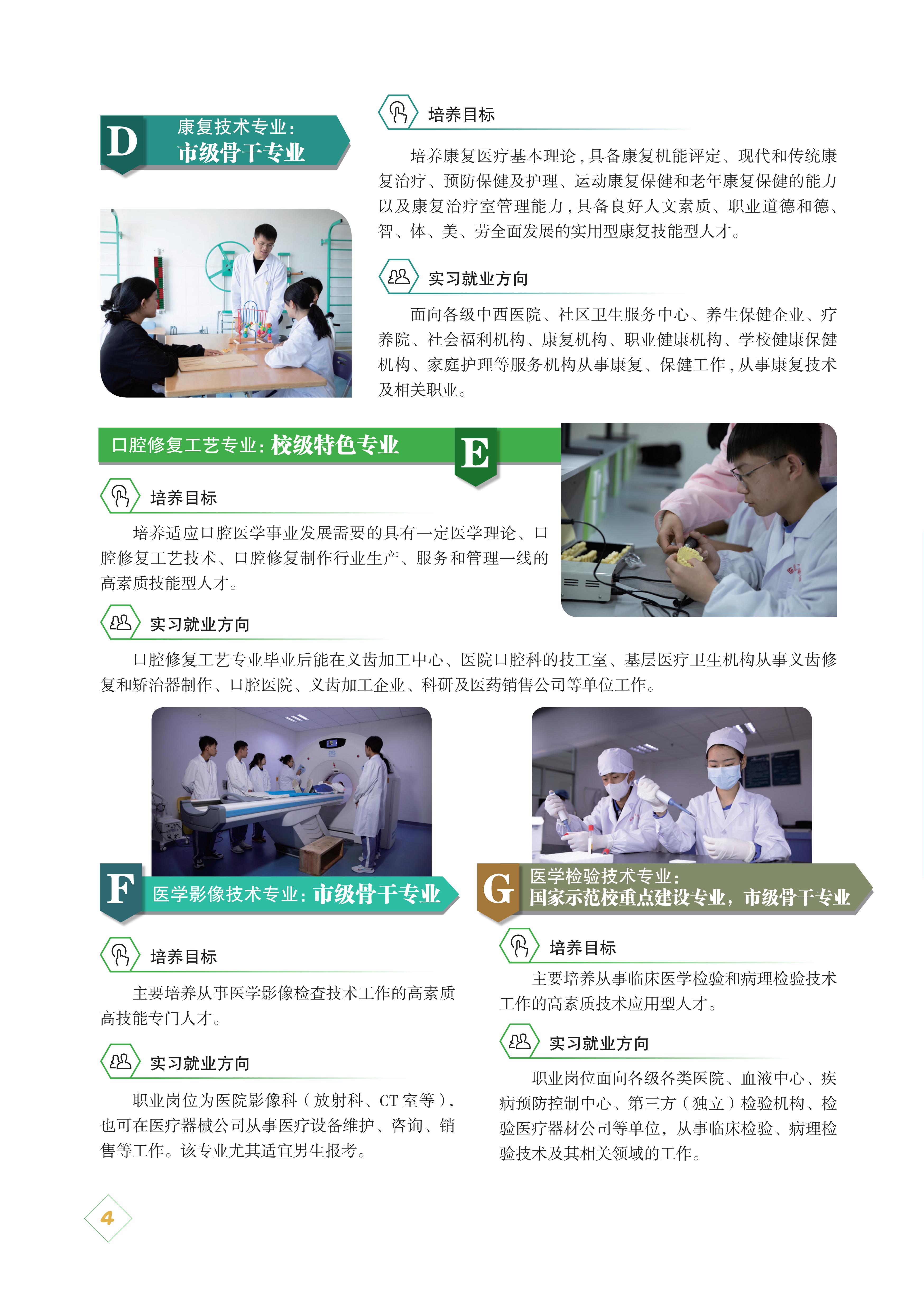 D 康复技术专业：
市级骨干专业

培养目标

培养康复医疗基本理论，具备康复机能评定、现代和传统康复治疗、预防保健及护理、运动康复保健和老年康复保健的能力以及康复治疗室管理能力，具备良好人文素质、职业道德和德、智、体、美、劳全面发展的实用型康复技能型人才。

实习就业方向

面向各级中西医院、社区卫生服务中心、养生保健企业、疗养院、社会福利机构、康复机构、职业健康机构、学校健康保健机构、家庭护理等服务机构从事康复、保健工作，从事康复技术及相关职业。

口腔修复工艺专业：校级特色专业 E

培养目标

培养适应口腔医学事业发展需要的具有一定医学理论、口腔修复工艺技术、口腔修复制作行业生产、服务和管理一线的高素质技能型人才。

实习就业方向

口腔修复工艺专业毕业后能在义齿加工中心、医院口腔科的技工室、基层医疗卫生机构从事义齿修复和矫治器制作、口腔医院、义齿加工企业、科研及医药销售公司等单位工作。

F 医学影像技术专业：市级骨干专业

培养目标

主要培养从事医学影像检查技术工作的高素质高技能专门人才。

实习就业方向

职业岗位为医院影像科（放射科、CT 室等），也可在医疗器械公司从事医疗设备维护、咨询、销售等工作。该专业尤其适宜男生报考。

G 医学检验技术专业：
国家示范校重点建设专业，市级骨干专业

培养目标

主要培养从事临床医学检验和病理检验技术工作的高素质技术应用型人才。

实习就业方向

职业岗位面向各级各类医院、血液中心、疾病预防控制中心、第三方（独立）检验机构、检验医疗器材公司等单位，从事临床检验、病理检验技术及其相关领域的工作。

4